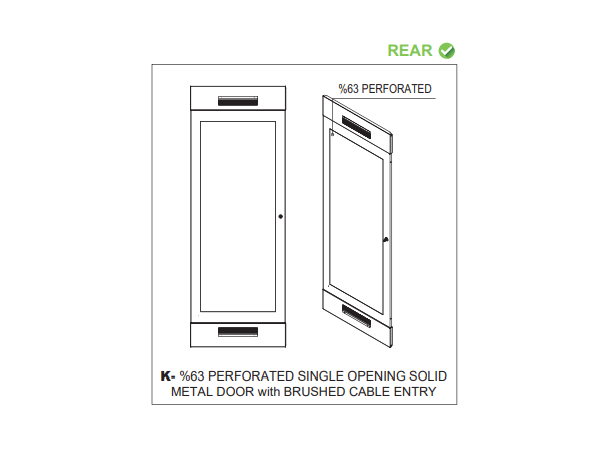 REAR

%63 PERFORATED

K- %63 PERFORATED SINGLE OPENING SOLID METAL DOOR with BRUSHED CABLE ENTRY