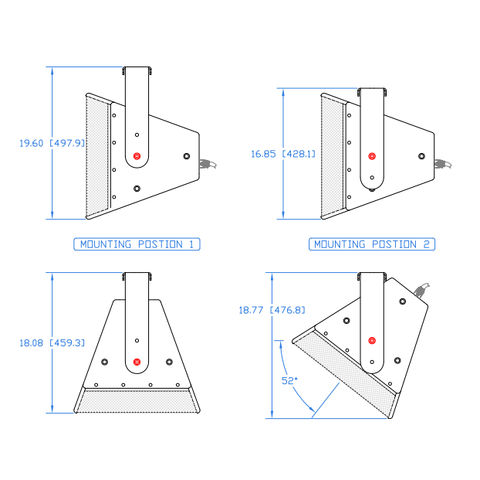 19.60 [497.9]

16.85 [428.1]

MOUNTING POSTION 1

MOUNTING POSTION 2

18.08 [459.3]

18.77 [476.8]

52°